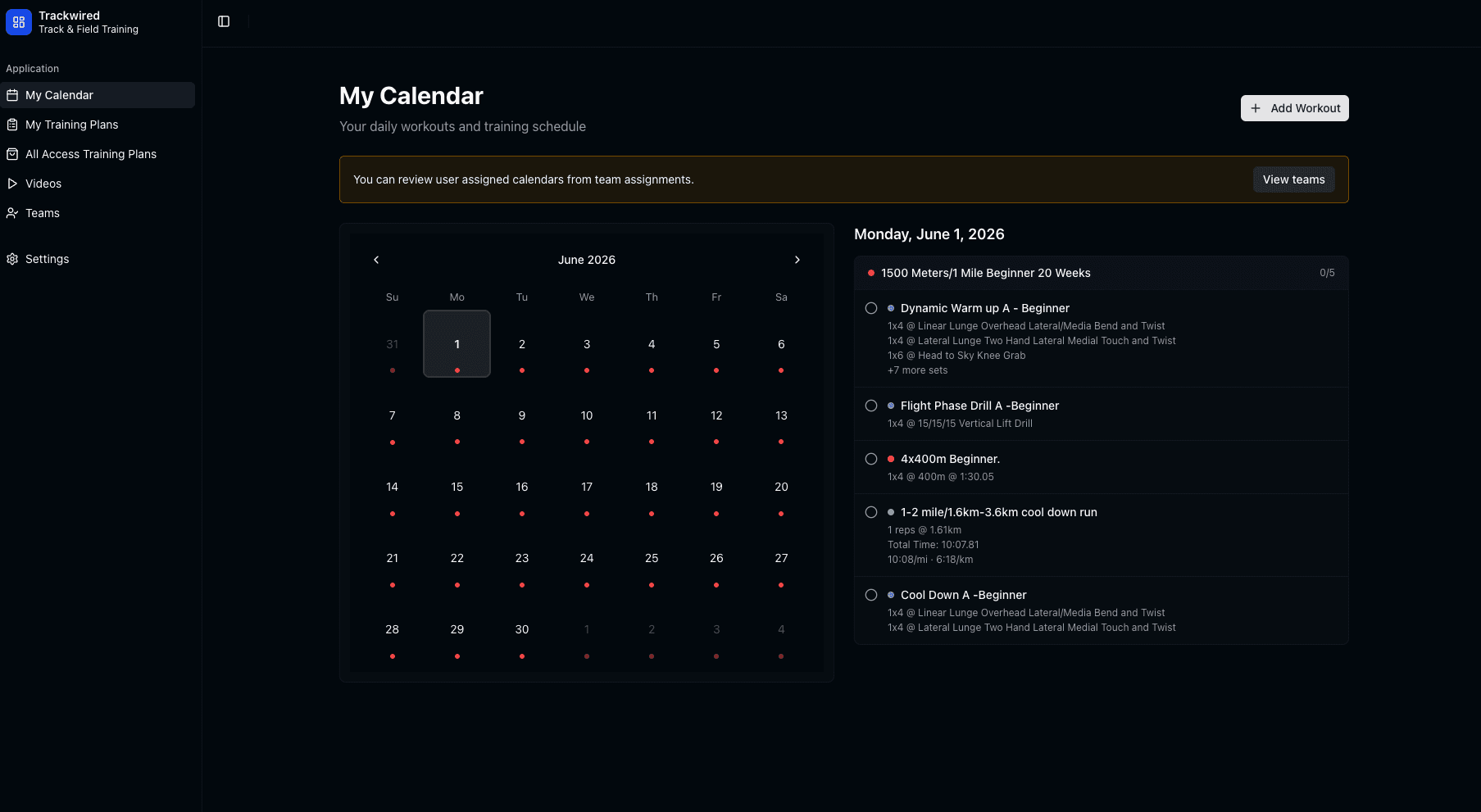 Trackwired
Track & Field Training

Application

My Calendar

My Training Plans

All Access Training Plans

Videos

Teams

Settings

My Calendar

Your daily workouts and training schedule

Add Workout

You can review user assigned calendars from team assignments.

View teams

June 2026

| Su | Mo | Tu | We | Th | Fr | Sa |
|---|---|---|---|---|---|---|
| 31 | 1 | 2 | 3 | 4 | 5 | 6 |
| 7 | 8 | 9 | 10 | 11 | 12 | 13 |
| 14 | 15 | 16 | 17 | 18 | 19 | 20 |
| 21 | 22 | 23 | 24 | 25 | 26 | 27 |
| 28 | 29 | 30 | 1 | 2 | 3 | 4 |

Monday, June 1, 2026

1500 Meters/1 Mile Beginner 20 Weeks 0/5

Dynamic Warm up A - Beginner
1x4 @ Linear Lunge Overhead Lateral/Media Bend and Twist
1x4 @ Lateral Lunge Two Hand Lateral Medial Touch and Twist
1x6 @ Head to Sky Knee Grab
+7 more sets

Flight Phase Drill A -Beginner
1x4 @ 15/15/15 Vertical Lift Drill

4x400m Beginner.
1x4 @ 400m @ 1:30.05

1-2 mile/1.6km-3.6km cool down run
1 reps @ 1.61km
Total Time: 10:07.81
10:08/mi · 6:18/km

Cool Down A -Beginner
1x4 @ Linear Lunge Overhead Lateral/Media Bend and Twist
1x4 @ Lateral Lunge Two Hand Lateral Medial Touch and Twist